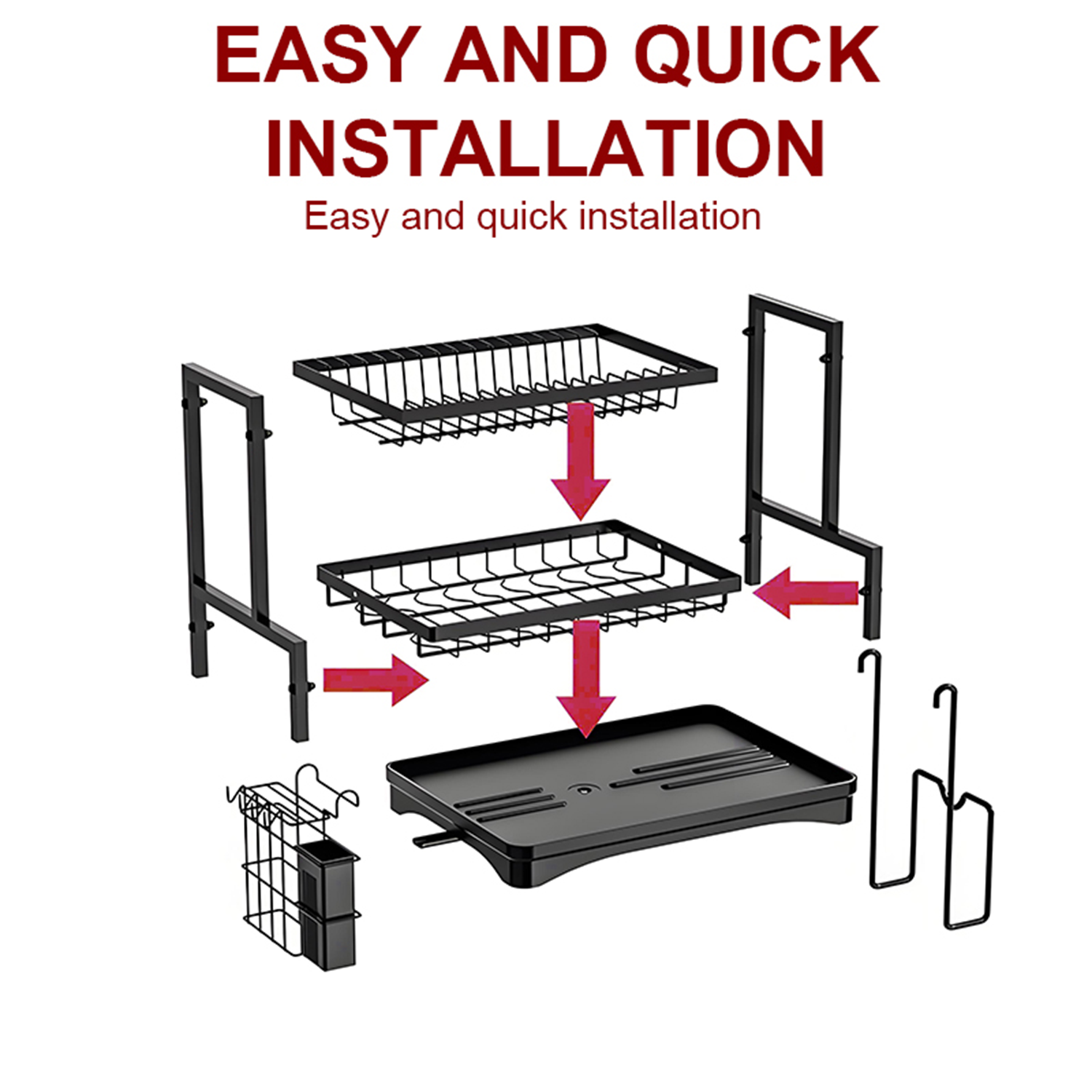 EASY AND QUICK INSTALLATION

Easy and quick installation