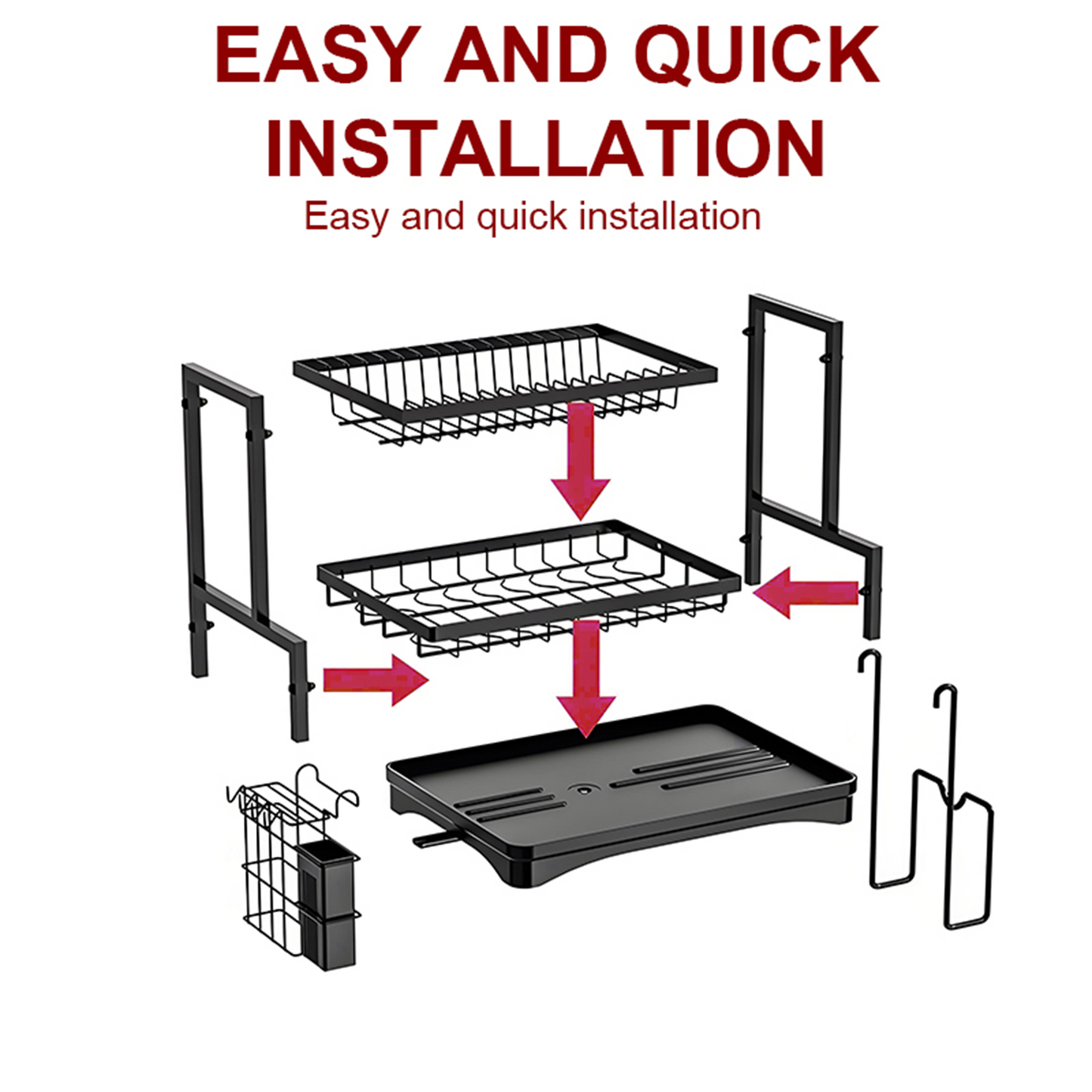 EASY AND QUICK INSTALLATION

Easy and quick installation