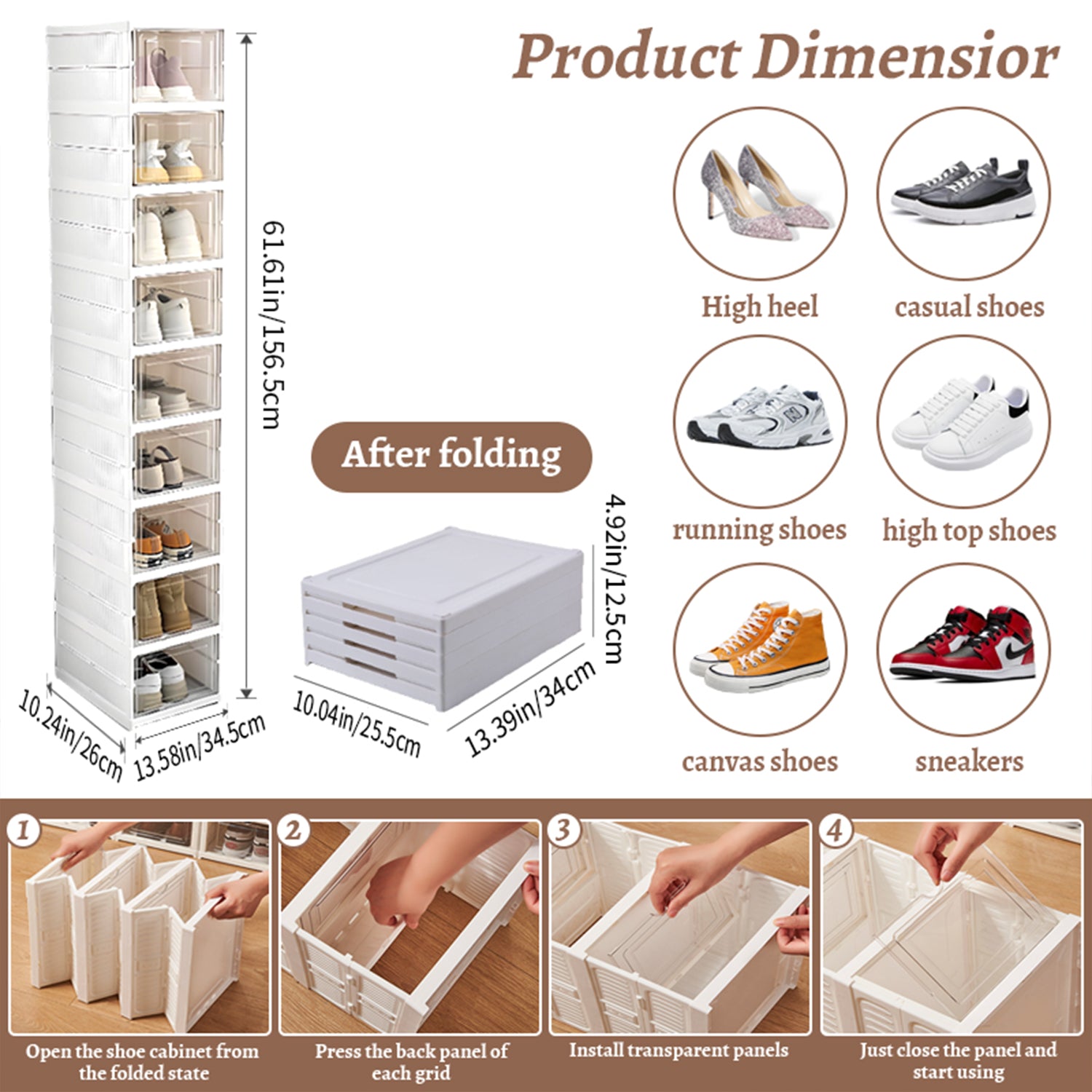 Product Dimensior

61.61in/156.5cm

10.24in/26cm

13.58in/34.5cm

After folding

4.92in/12.5cm

10.04in/25.5cm

13.39in/34cm

High heel

casual shoes

running shoes

high top shoes

canvas shoes

sneakers

1

Open the shoe cabinet from the folded state

2

Press the back panel of each grid

3

Install transparent panels

4

Just close the panel and start using