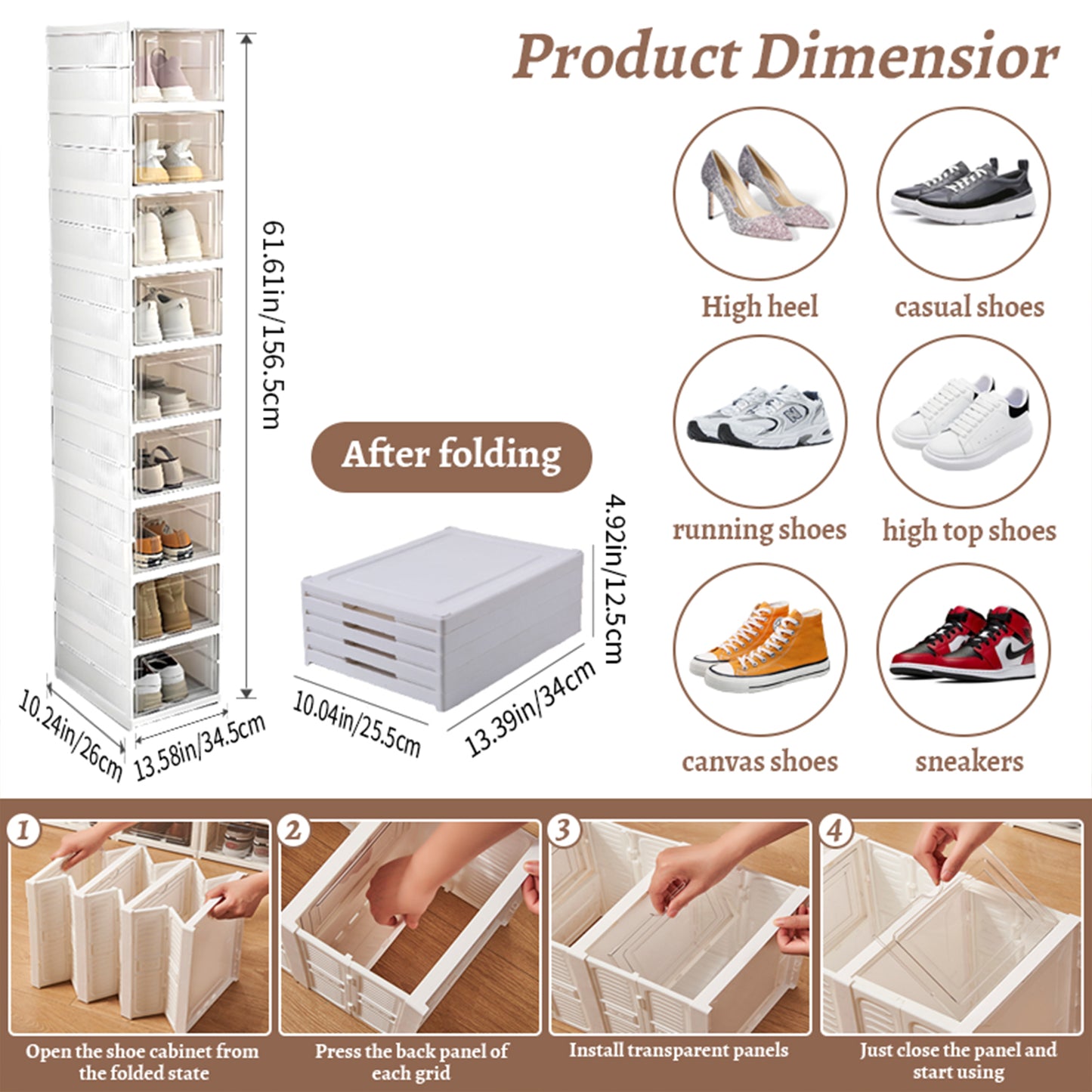 Product Dimensior

61.61in/156.5cm

10.24in/26cm

13.58in/34.5cm

After folding

4.92in/12.5cm

10.04in/25.5cm

13.39in/34cm

High heel

casual shoes

running shoes

high top shoes

canvas shoes

sneakers

1
Open the shoe cabinet from the folded state

2
Press the back panel of each grid

3
Install transparent panels

4
Just close the panel and start using