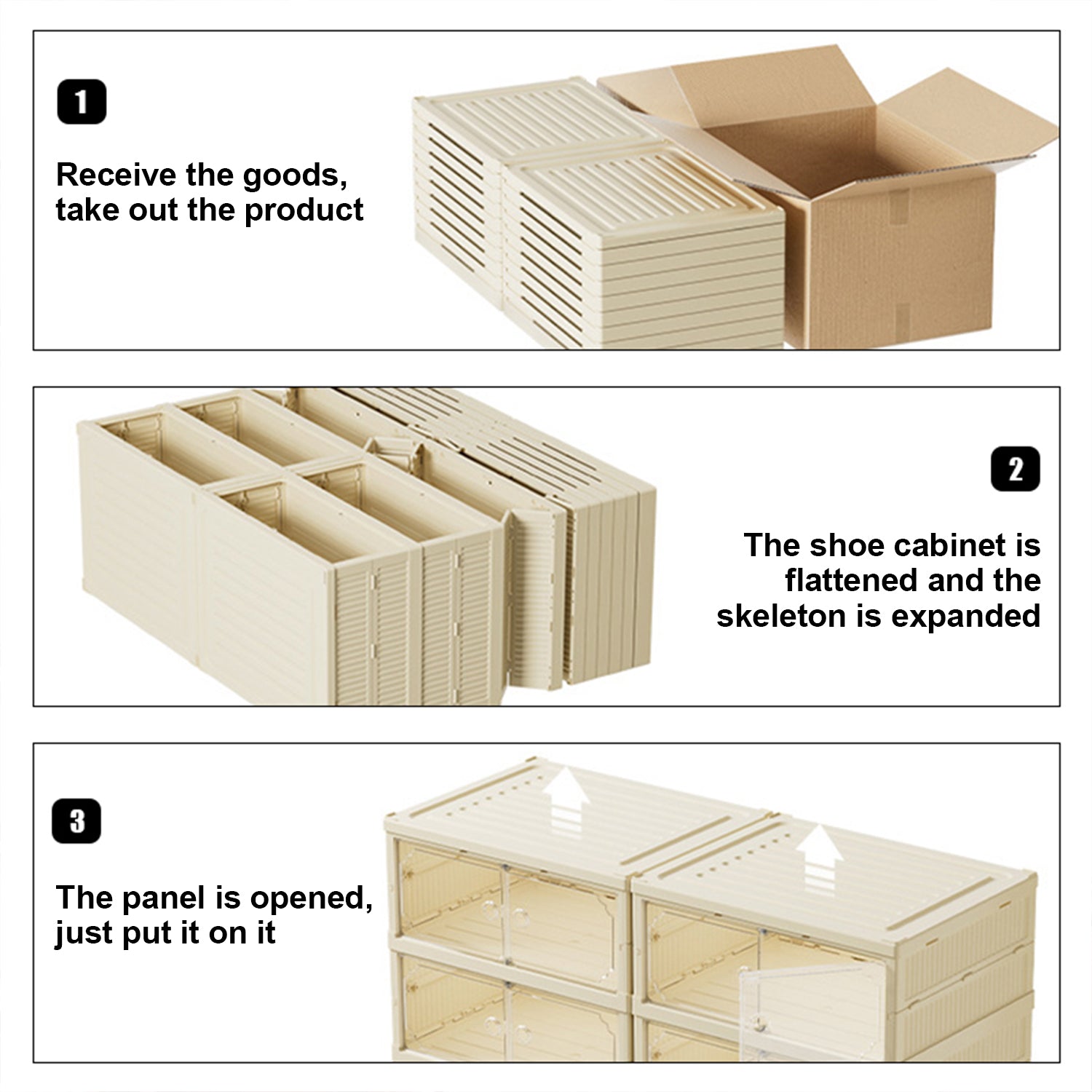 1

Receive the goods, take out the product

2

The shoe cabinet is flattened and the skeleton is expanded

3

The panel is opened, just put it on it