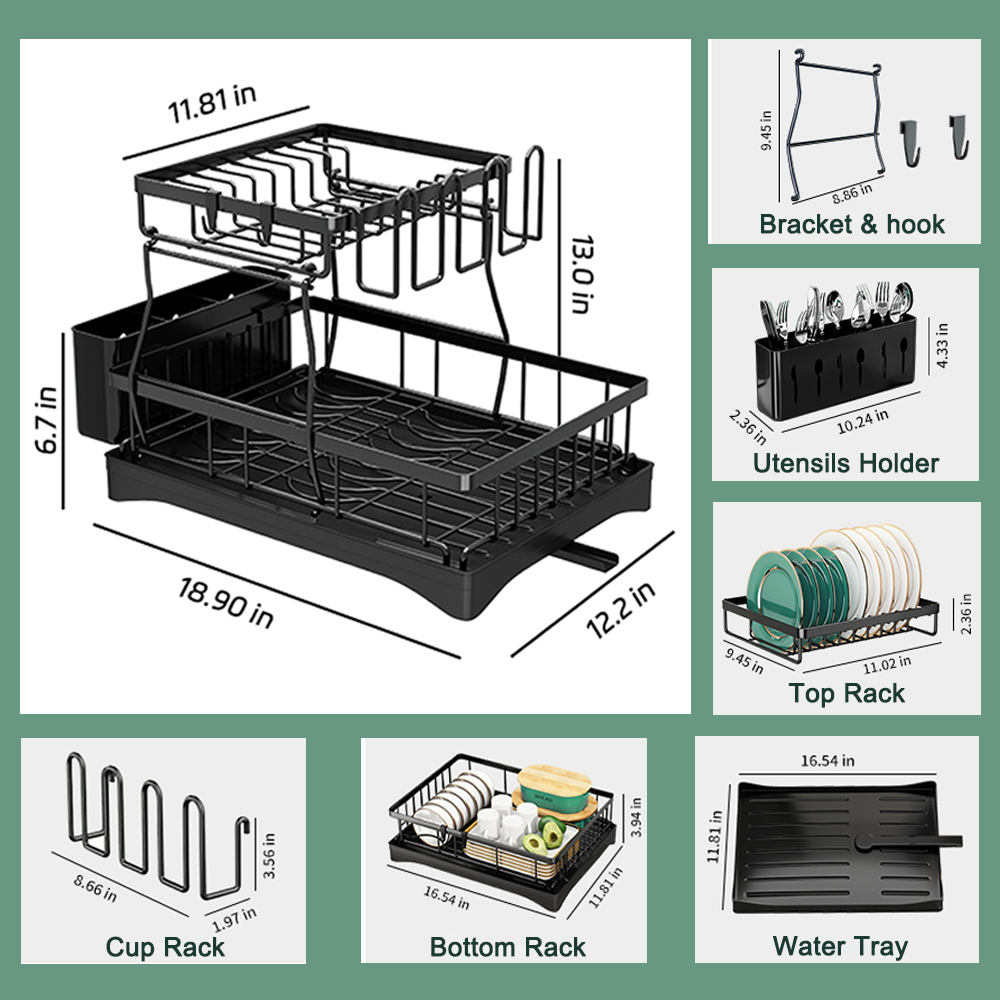 11.81 in

13.0 in

6.7 in

18.90 in

12.2 in

9.45 in

8.86 in

Bracket & hook

4.33 in

2.36 in

10.24 in

Utensils Holder

2.36 in

9.45 in

11.02 in

Top Rack

8.66 in

3.56 in

1.97 in

Cup Rack

BREAD

3.94 in

16.54 in

11.81 in

Bottom Rack

16.54 in

11.81 in

Water Tray