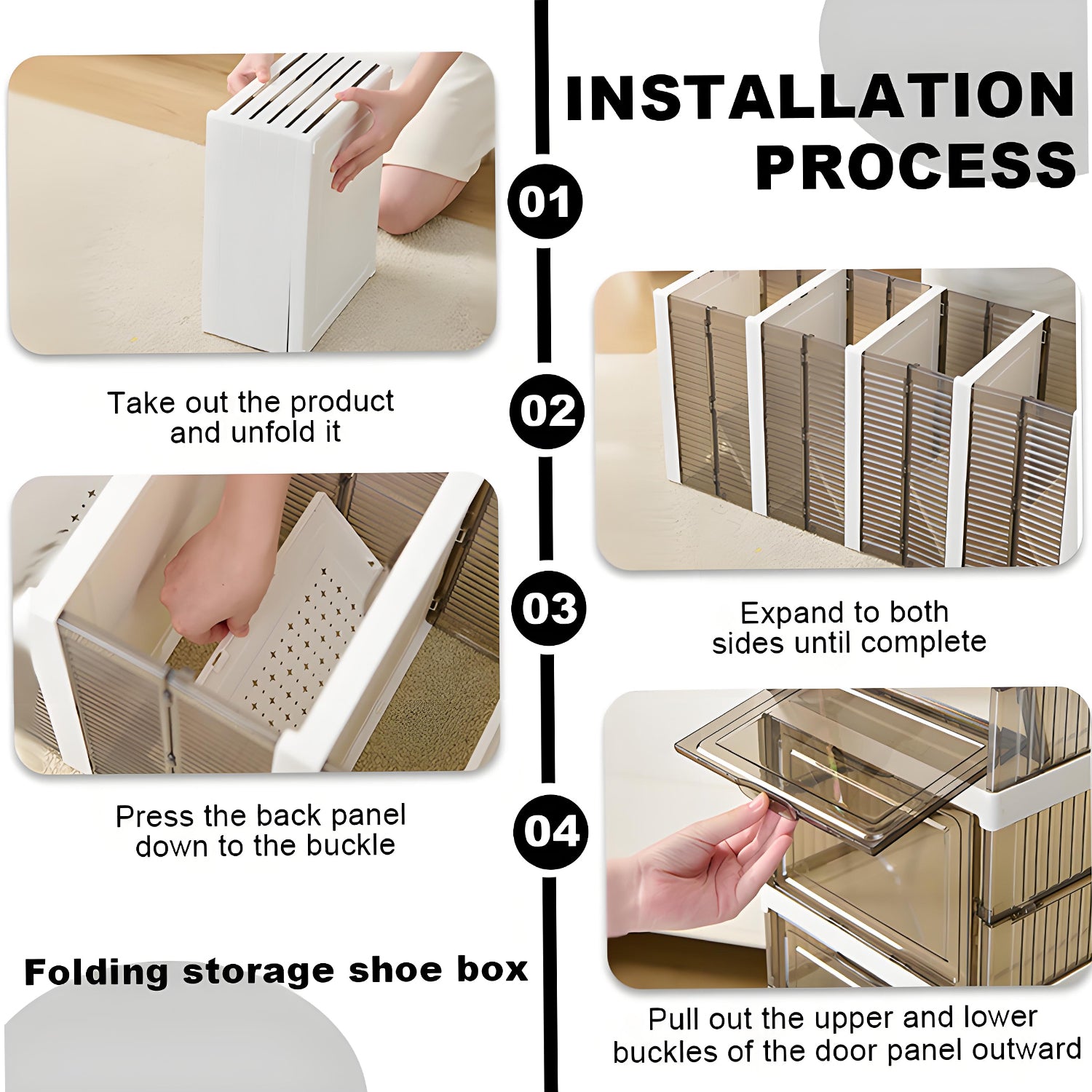 INSTALLATION PROCESS

01

Take out the product and unfold it

02

Expand to both sides until complete

03

Press the back panel down to the buckle

04

Pull out the upper and lower buckles of the door panel outward

Folding storage shoe box