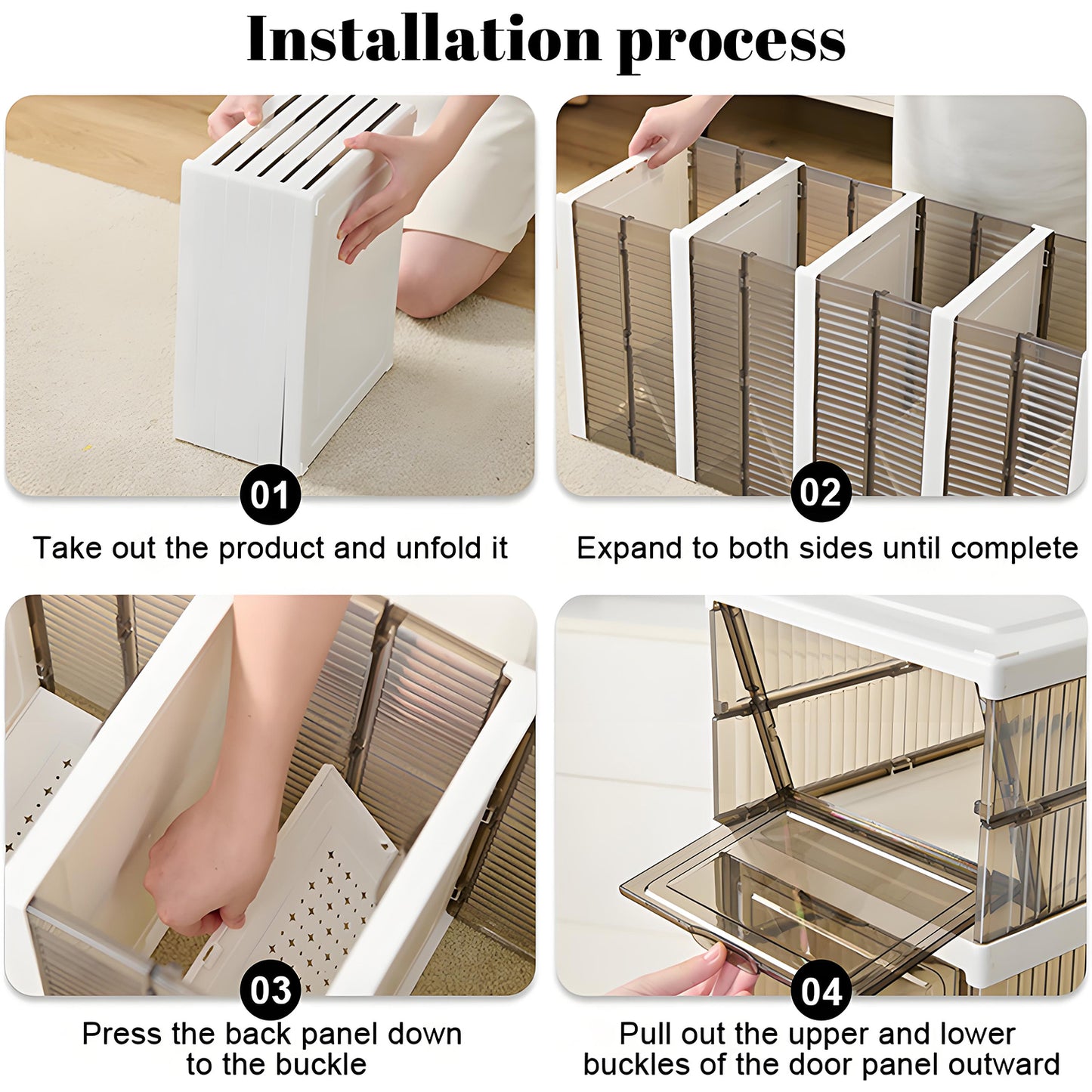 Installation process

01

Take out the product and unfold it

02

Expand to both sides until complete

03

Press the back panel down to the buckle

04

Pull out the upper and lower buckles of the door panel outward