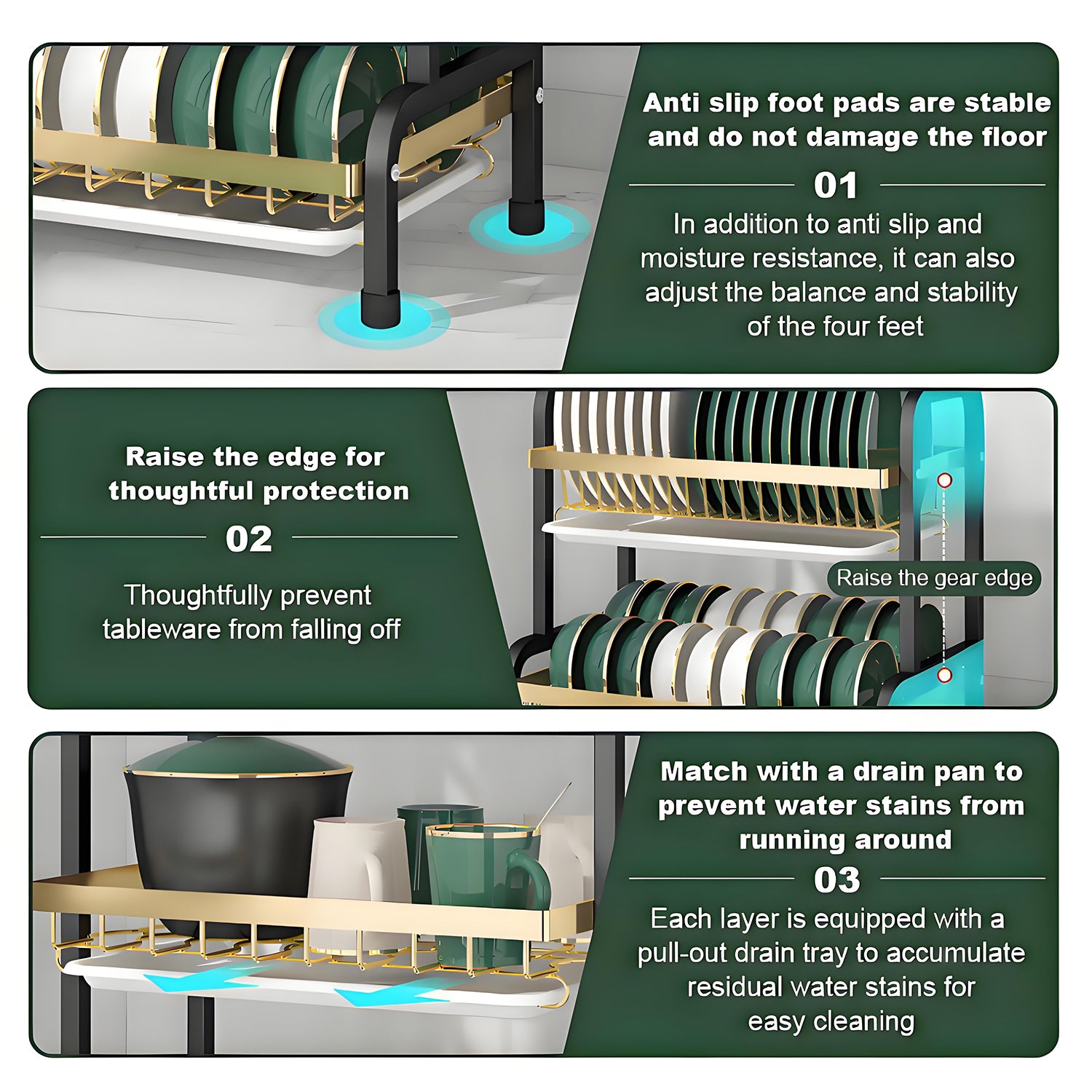 Anti slip foot pads are stable and do not damage the floor

01

In addition to anti slip and moisture resistance, it can also adjust the balance and stability of the four feet

Raise the edge for thoughtful protection

02

Thoughtfully prevent tableware from falling off

Raise the gear edge

Match with a drain pan to prevent water stains from running around

03

Each layer is equipped with a pull-out drain tray to accumulate residual water stains for easy cleaning