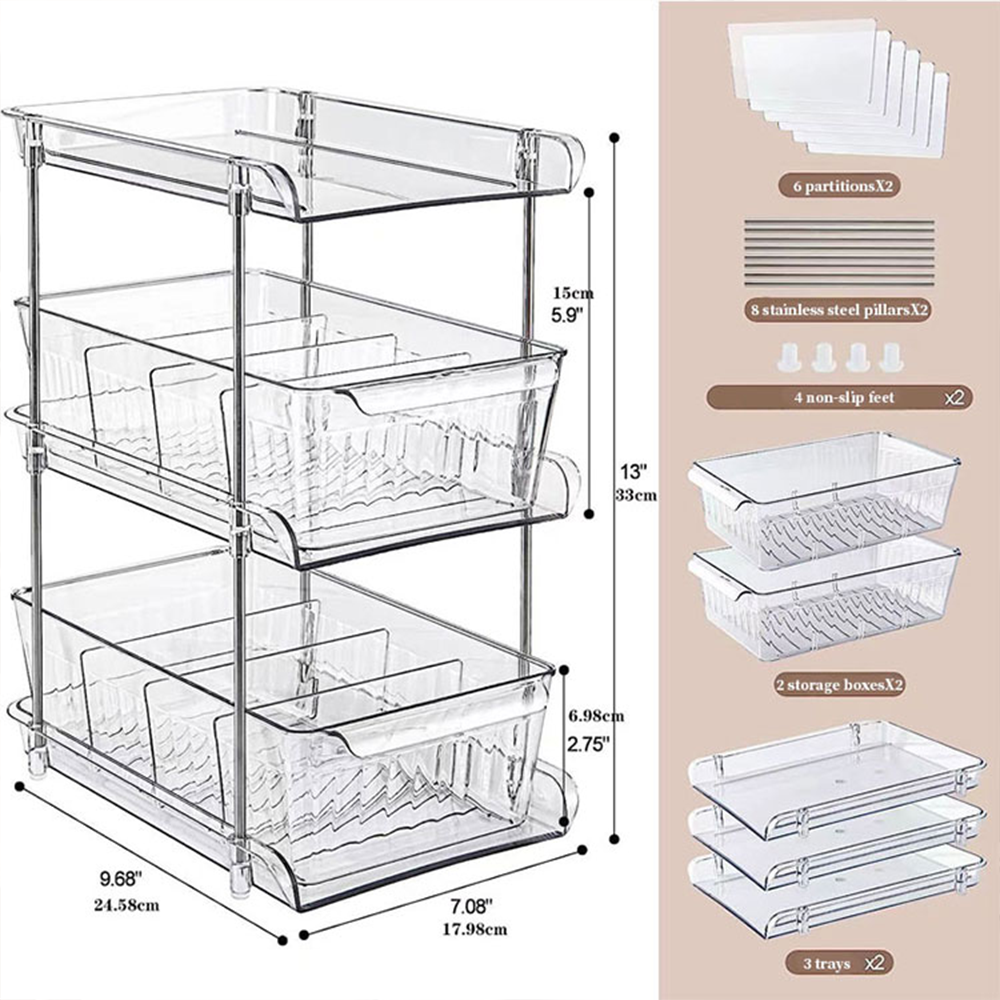 15cm
5.9"

13"
33cm

6.98cm
2.75"

9.68"
24.58cm

7.08"
17.98cm

6 partitionsX2

8 stainless steel pillarsX2

4 non-slip feet x2

2 storage boxesX2

3 trays x2